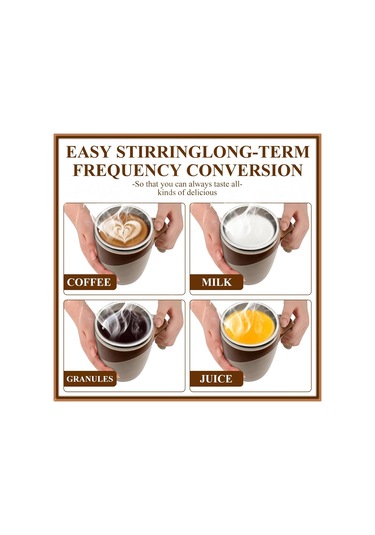 EASY STIRRINGLONG-TERM FREQUENCY CONVERSION

-So that you can always taste all-kinds of delicious

COFFEE

MILK

GRANULES

JUICE