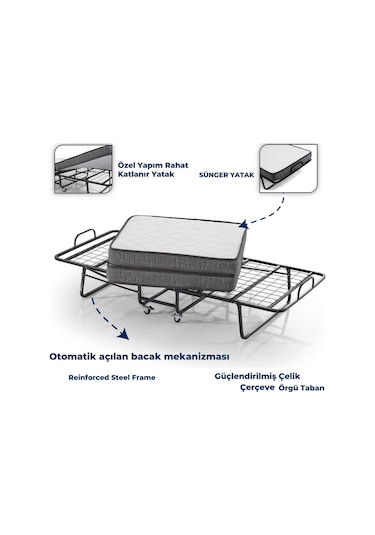 Özel Yapım Rahat Katlanır Yatak

SÜNGER YATAK

Otomatik açılan bacak mekanizması

Reinforced Steel Frame

Güçlendirilmiş Çelik Çerçeve Örgü Taban