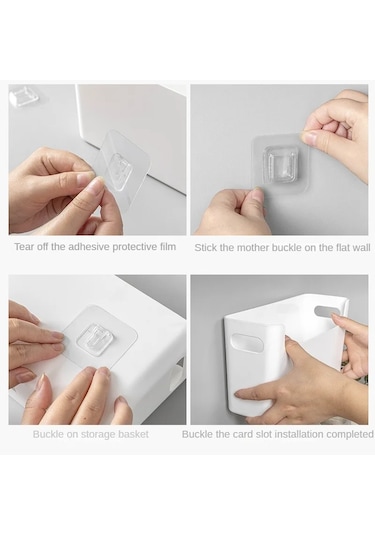 Tear off the adhesive protective film

Stick the mother buckle on the flat wall

Buckle on storage basket

Buckle the card slot installation completed