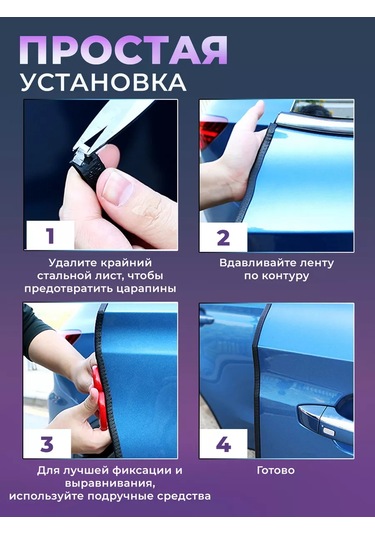 ПРОСТАЯ
УСТАНОВКА

1

Удалите крайний стальной лист, чтобы предотвратить царапины

2

Вдавливайте ленту по контуру

3

Для лучшей фиксации и выравнивания, используйте подручные средства

4

Готово