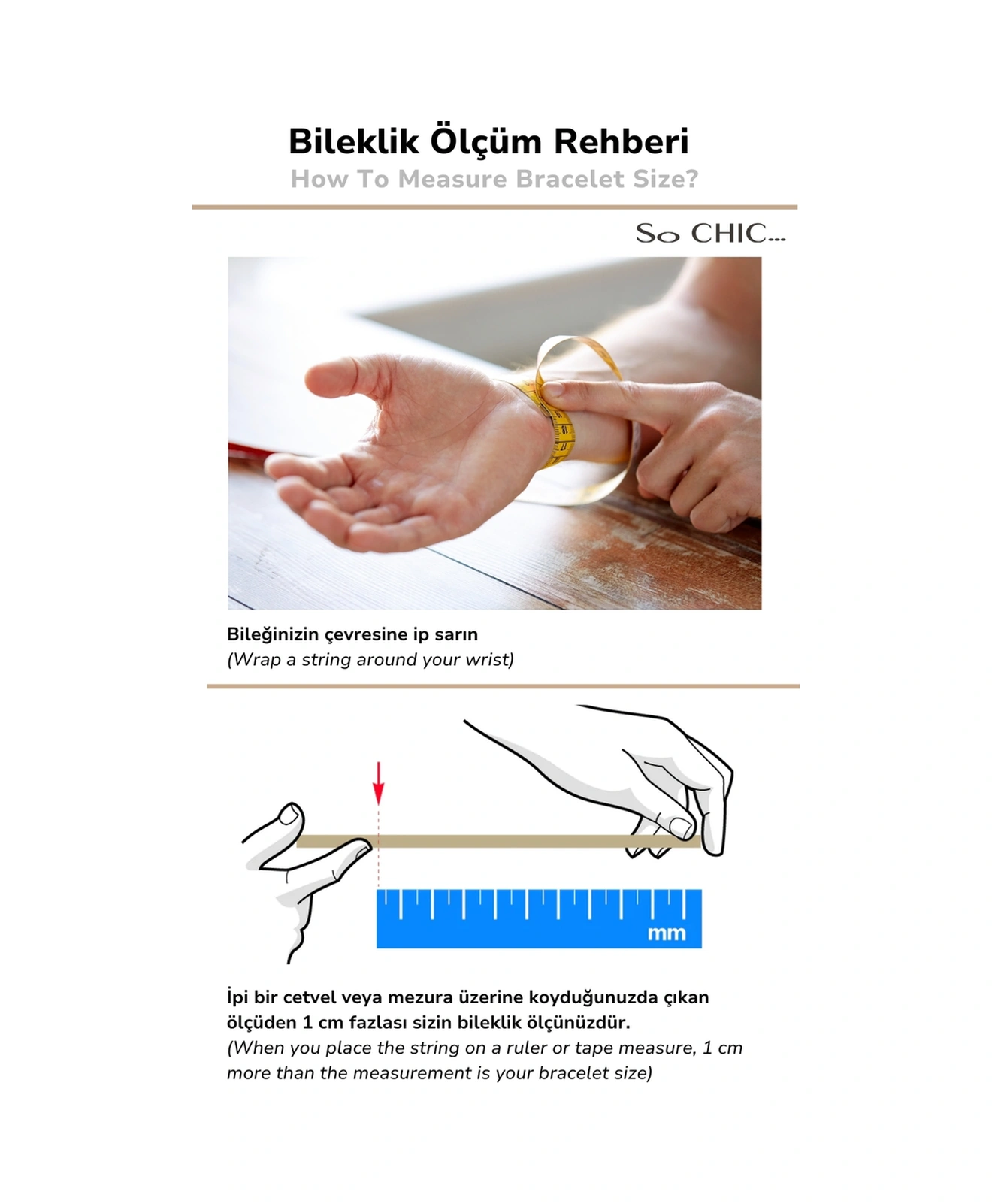 Bileklik Ölçüm Rehberi
How To Measure Bracelet Size?

So CHIC...

Bileğinizin çevresine ip sarın
(Wrap a string around your wrist)

mm

İpi bir cetvel veya mezura üzerine koyduğunuzda çıkan ölçüden 1 cm fazlası sizin bileklik ölçünüzdür.
(When you place the string on a ruler or tape measure, 1 cm more than the measurement is your bracelet size)