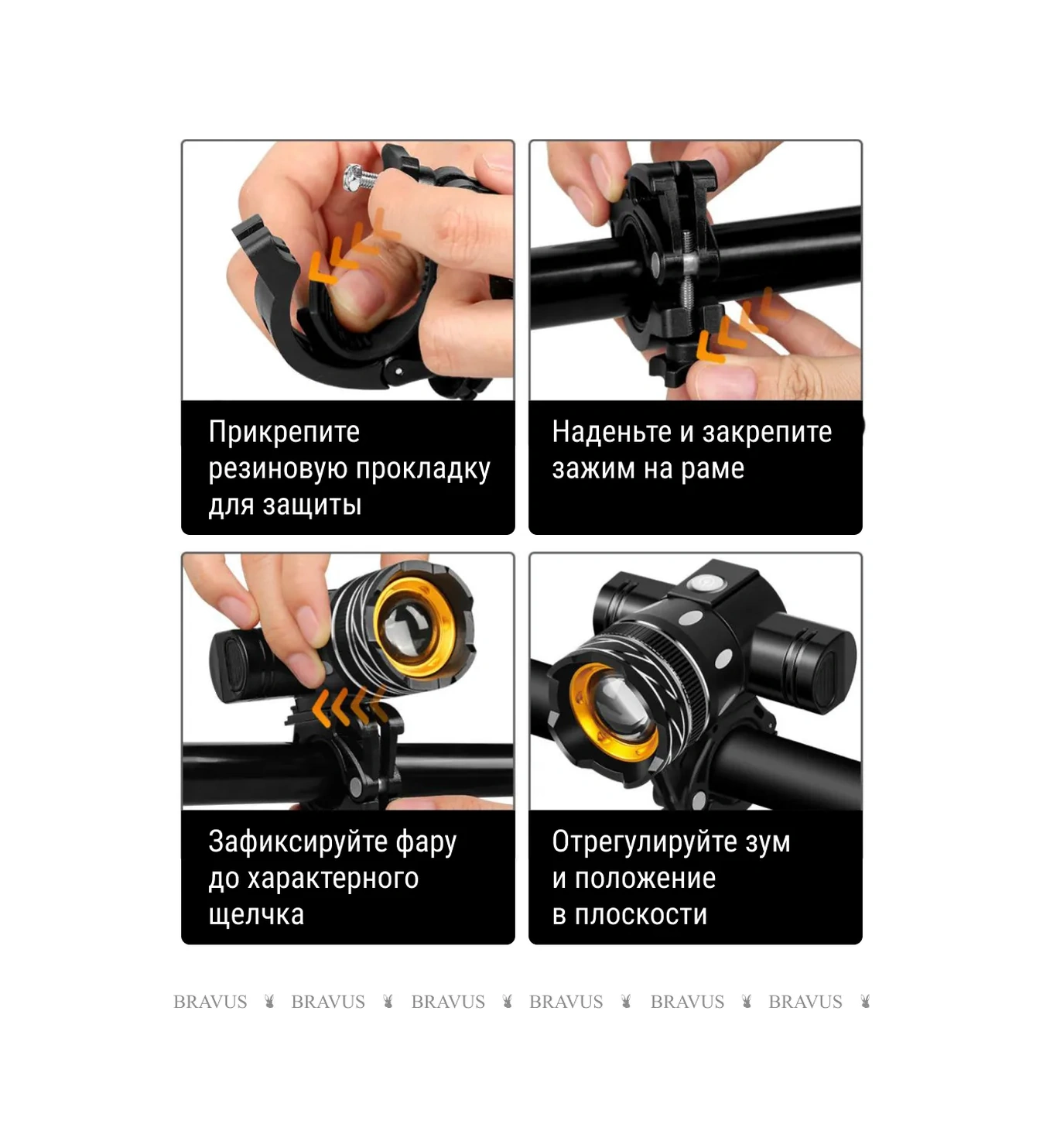 Прикрепите резиновую прокладку для защиты

Наденьте и закрепите зажим на раме

Зафиксируйте фару до характерного щелчка

Отрегулируйте зум и положение в плоскости

BRAVUS BRAVUS BRAVUS BRAVUS BRAVUS BRAVUS