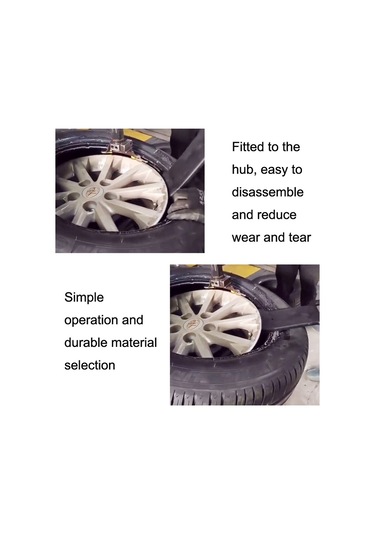 Fitted to the hub, easy to disassemble and reduce wear and tear

Simple operation and durable material selection