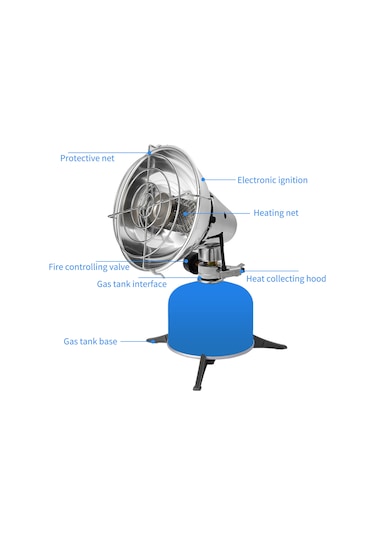 Protective net
Electronic ignition
Heating net
Fire controlling valve
Heat collecting hood
Gas tank interface
Gas tank base