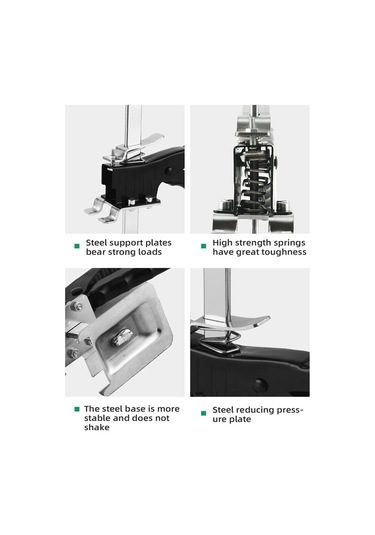 Steel support plates bear strong loads

High strength springs have great toughness

The steel base is more stable and does not shake

Steel reducing pressure plate