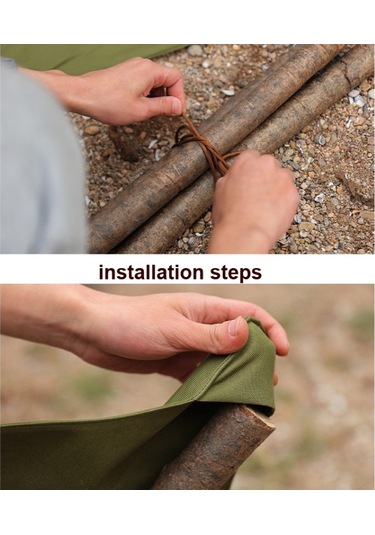 installation steps