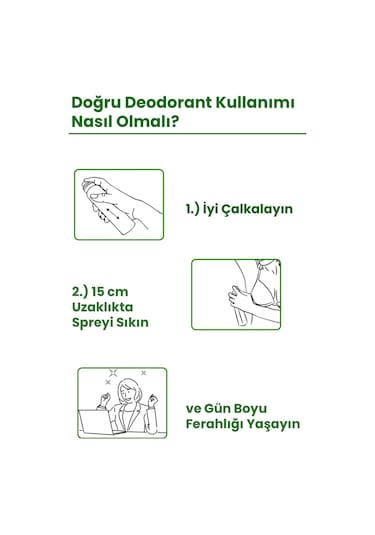 Doğru Deodorant Kullanımı Nasıl Olmalı?

1.) İyi Çalkalayın

2.) 15 cm Uzaklıkta Spreyi Sıkın

ve Gün Boyu Ferahlığı Yaşayın