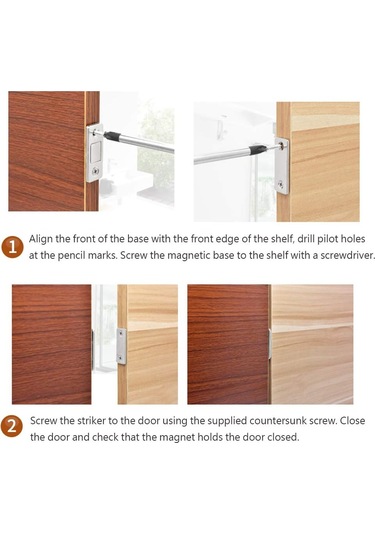 1 Align the front of the base with the front edge of the shelf, drill pilot holes at the pencil marks. Screw the magnetic base to the shelf with a screwdriver.

2 Screw the striker to the door using the supplied countersunk screw. Close the door and check that the magnet holds the door closed.