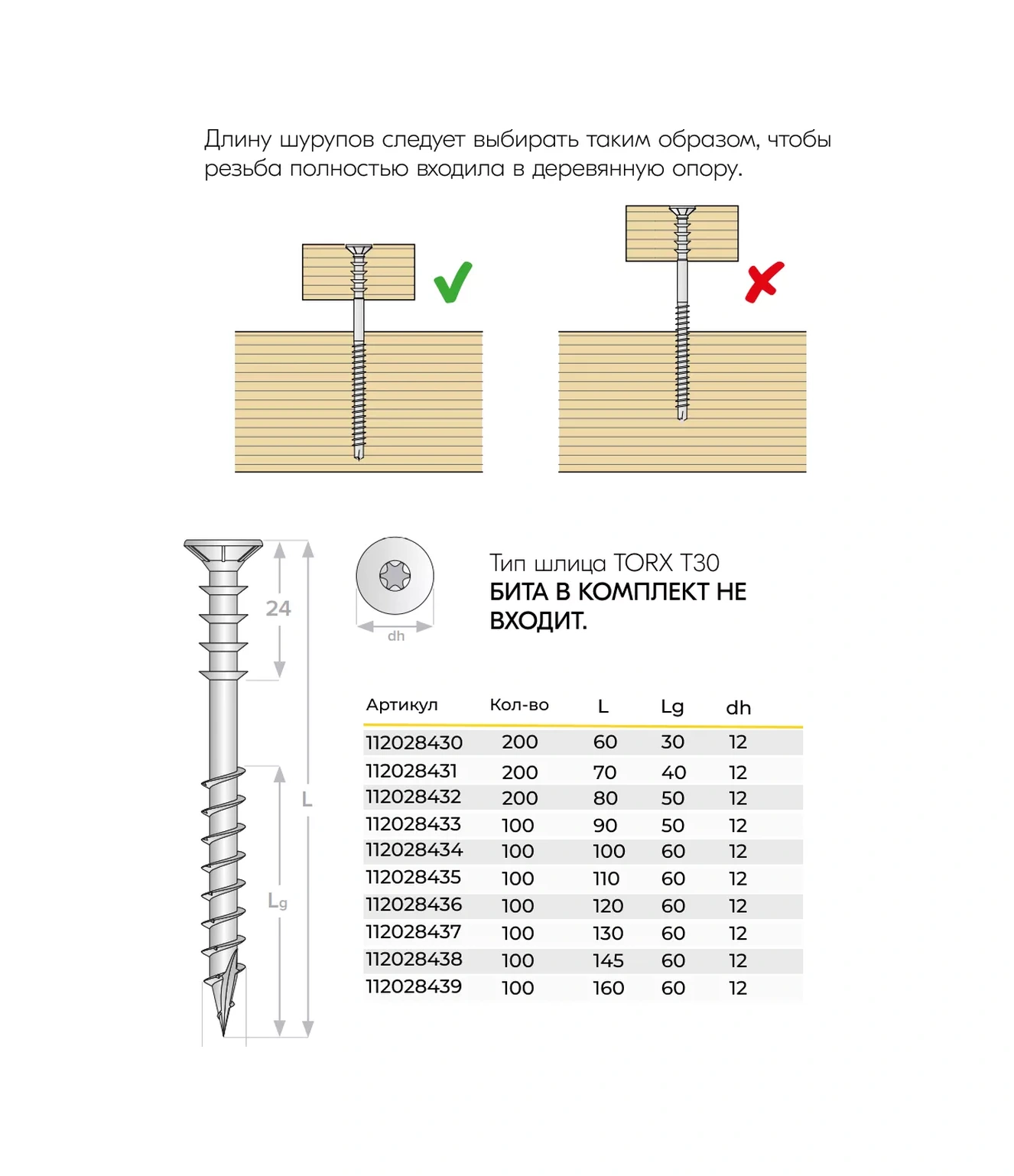 Длину шурупов следует выбирать таким образом, чтобы резьба полностью входила в деревянную опору.

24

L

Lg

dh

Тип шлица TORX T30
БИТА В КОМПЛЕКТ НЕ ВХОДИТ.

| Артикул | Кол-во | L | Lg | dh |
|---|---|---|---|---|
| 112028430 | 200 | 60 | 30 | 12 |
| 112028431 | 200 | 70 | 40 | 12 |
| 112028432 | 200 | 80 | 50 | 12 |
| 112028433 | 100 | 90 | 50 | 12 |
| 112028434 | 100 | 100 | 60 | 12 |
| 112028435 | 100 | 110 | 60 | 12 |
| 112028436 | 100 | 120 | 60 | 12 |
| 112028437 | 100 | 130 | 60 | 12 |
| 112028438 | 100 | 145 | 60 | 12 |
| 112028439 | 100 | 160 | 60 | 12 |