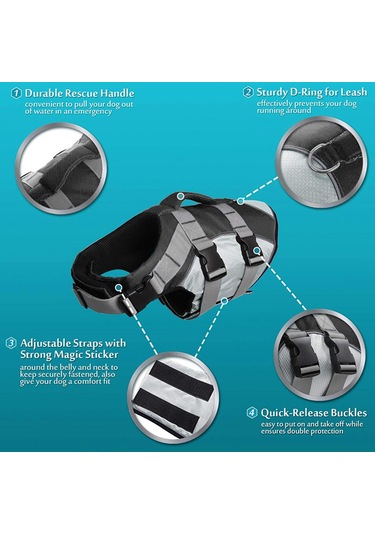 1 Durable Rescue Handle
convenient to pull your dog out of water in an emergency

2 Sturdy D-Ring for Leash
effectively prevents your dog running around

3 Adjustable Straps with Strong Magic Sticker
around the belly and neck to keep securely fastened, also give your dog a comfort fit

4 Quick-Release Buckles
easy to put on and take off while ensures double protection