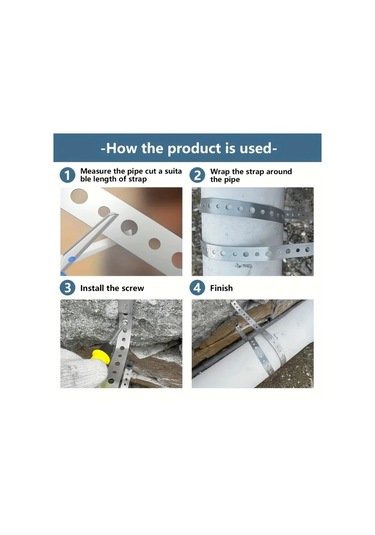 -How the product is used-

1 Measure the pipe cut a suita ble length of strap

2 Wrap the strap around the pipe

3 Install the screw

4 Finish