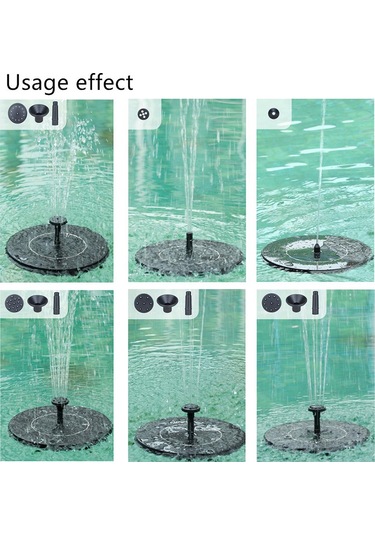 Usage effect