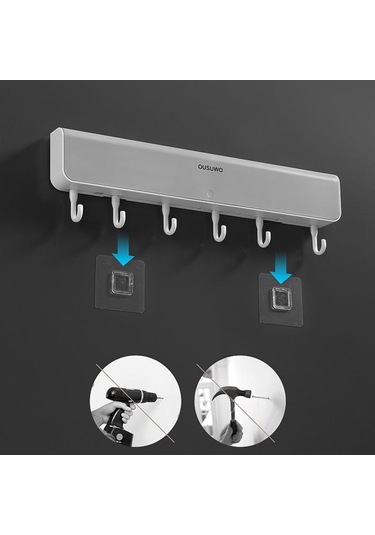 OUSUWO