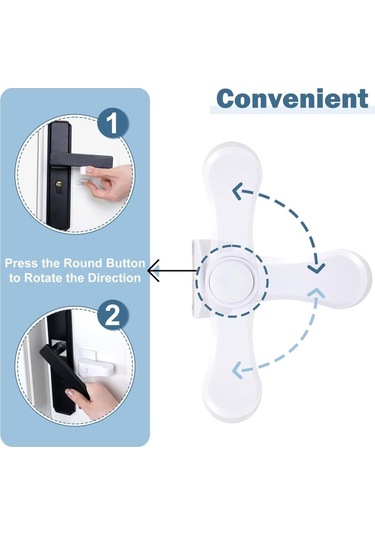 Convenient

1

Press the Round Button to Rotate the Direction

2