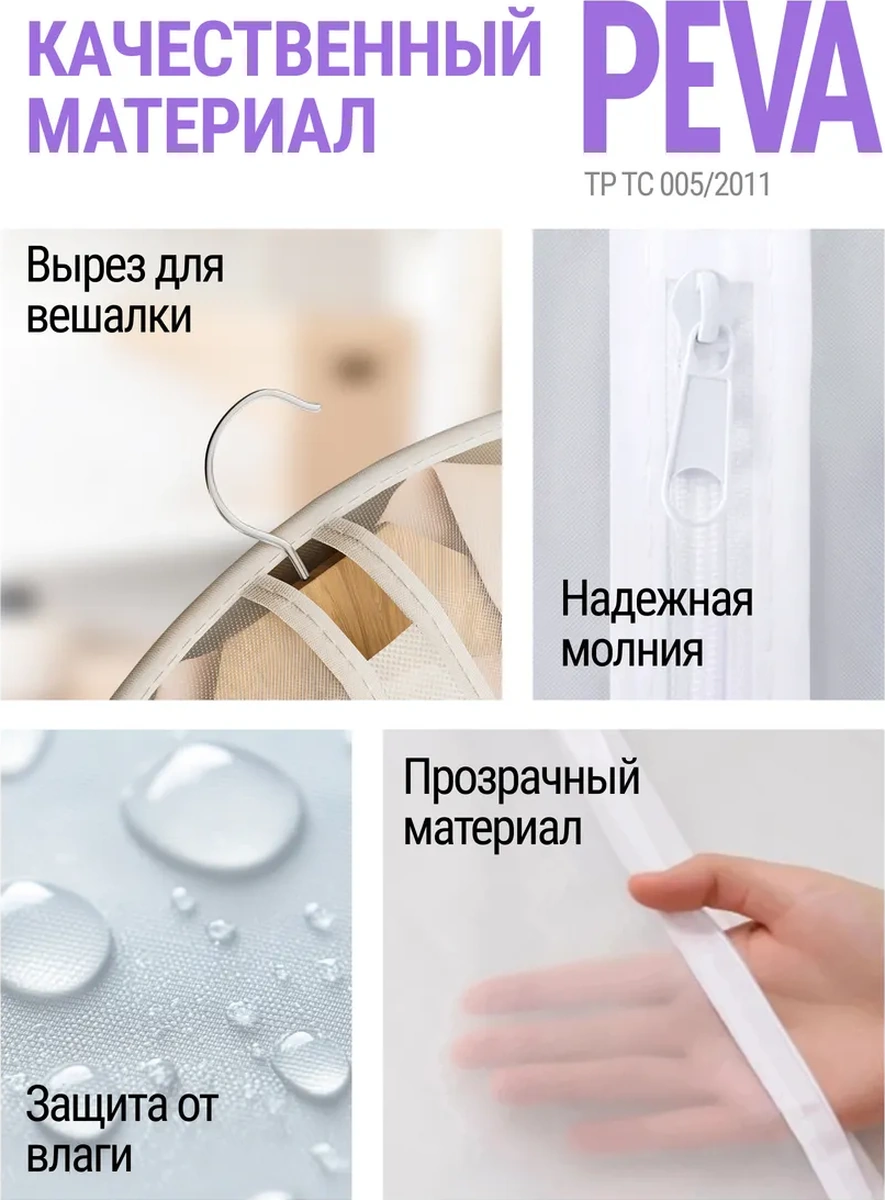 КАЧЕСТВЕННЫЙ МАТЕРИАЛ

PEVA

ТР ТС 005/2011

Вырез для вешалки

Надежная молния

Прозрачный материал

Защита от влаги