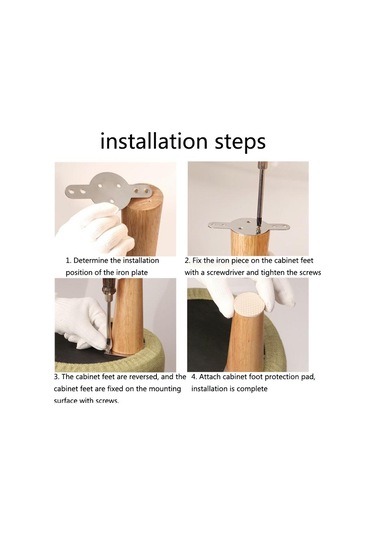 installation steps

1. Determine the installation position of the iron plate

2. Fix the iron piece on the cabinet feet with a screwdriver and tighten the screws

3. The cabinet feet are reversed, and the cabinet feet are fixed on the mounting surface with screws.

4. Attach cabinet foot protection pad, installation is complete