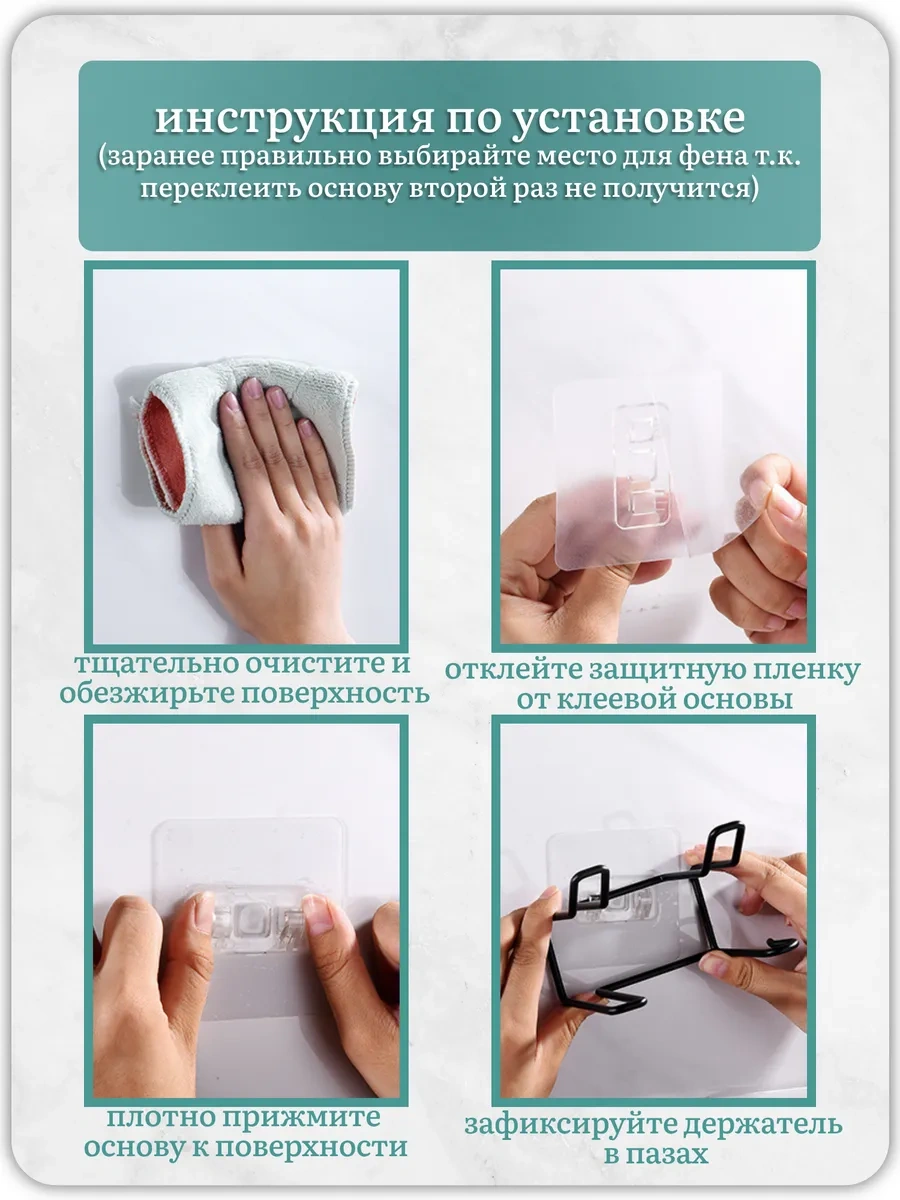 инструкция по установке
(заранее правильно выбирайте место для фена т.к. переклеить основу второй раз не получится)

тщательно очистите и обезжирьте поверхность

отклейте защитную пленку от клеевой основы

плотно прижмите основу к поверхности

зафиксируйте держатель в пазах