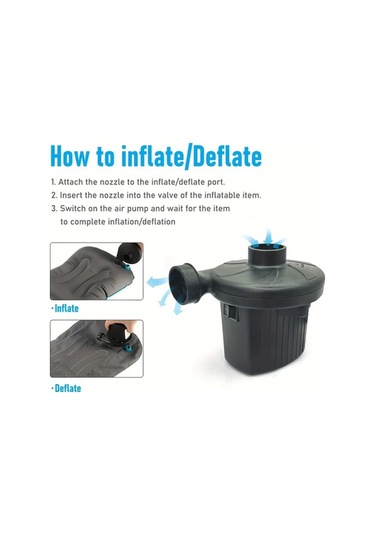 How to inflate/Deflate

1. Attach the nozzle to the inflate/deflate port.
2. Insert the nozzle into the valve of the inflatable item.
3. Switch on the air pump and wait for the item to complete inflation/deflation

·Inflate

·Deflate