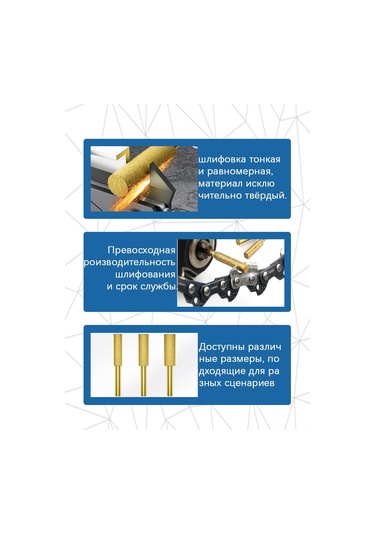 шлифовка тонкая и равномерная, материал исклю чительно твёрдый.

Превосходная роизводительность шлифования и срок службы

Доступны различ ные размеры, по дходящие для ра зных сценариев