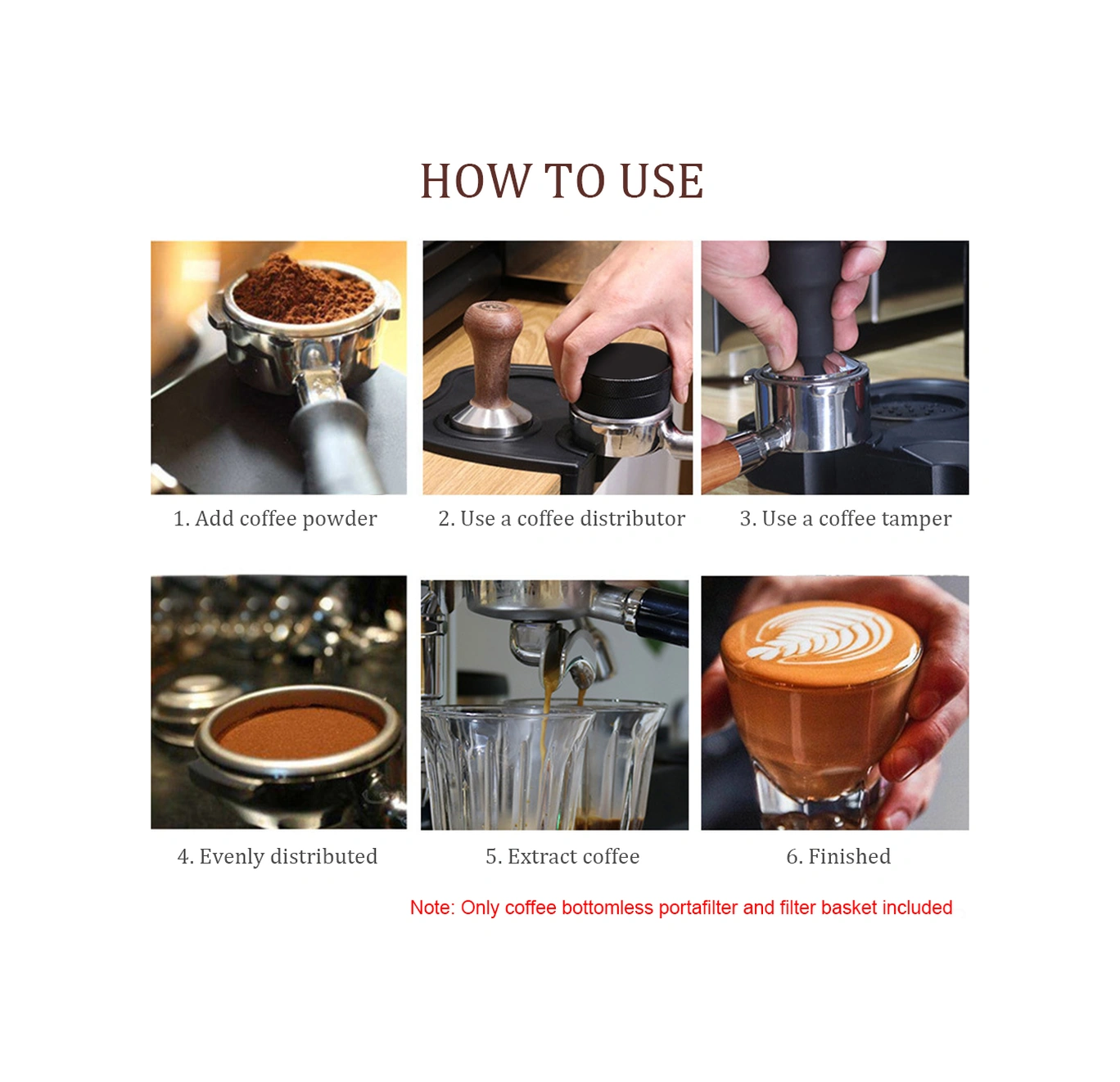 HOW TO USE

1. Add coffee powder

2. Use a coffee distributor

3. Use a coffee tamper

4. Evenly distributed

5. Extract coffee

6. Finished

Note: Only coffee bottomless portafilter and filter basket included