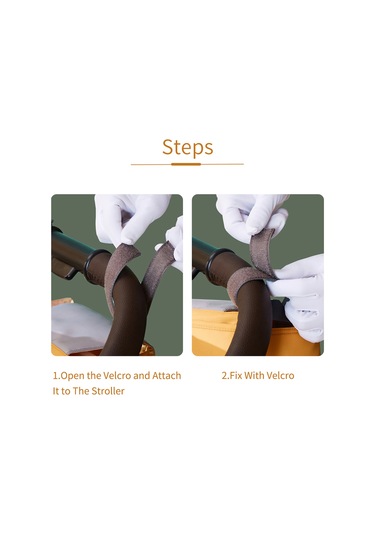 Steps

1.Open the Velcro and Attach It to The Stroller

2.Fix With Velcro