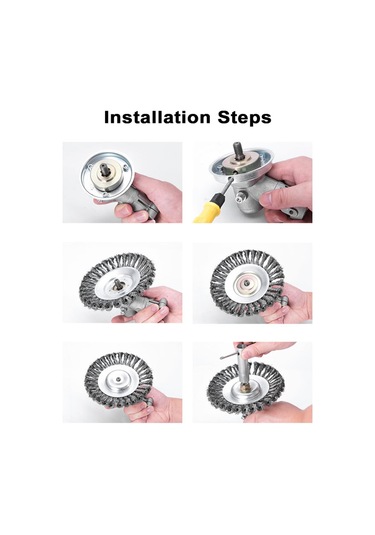 Installation Steps