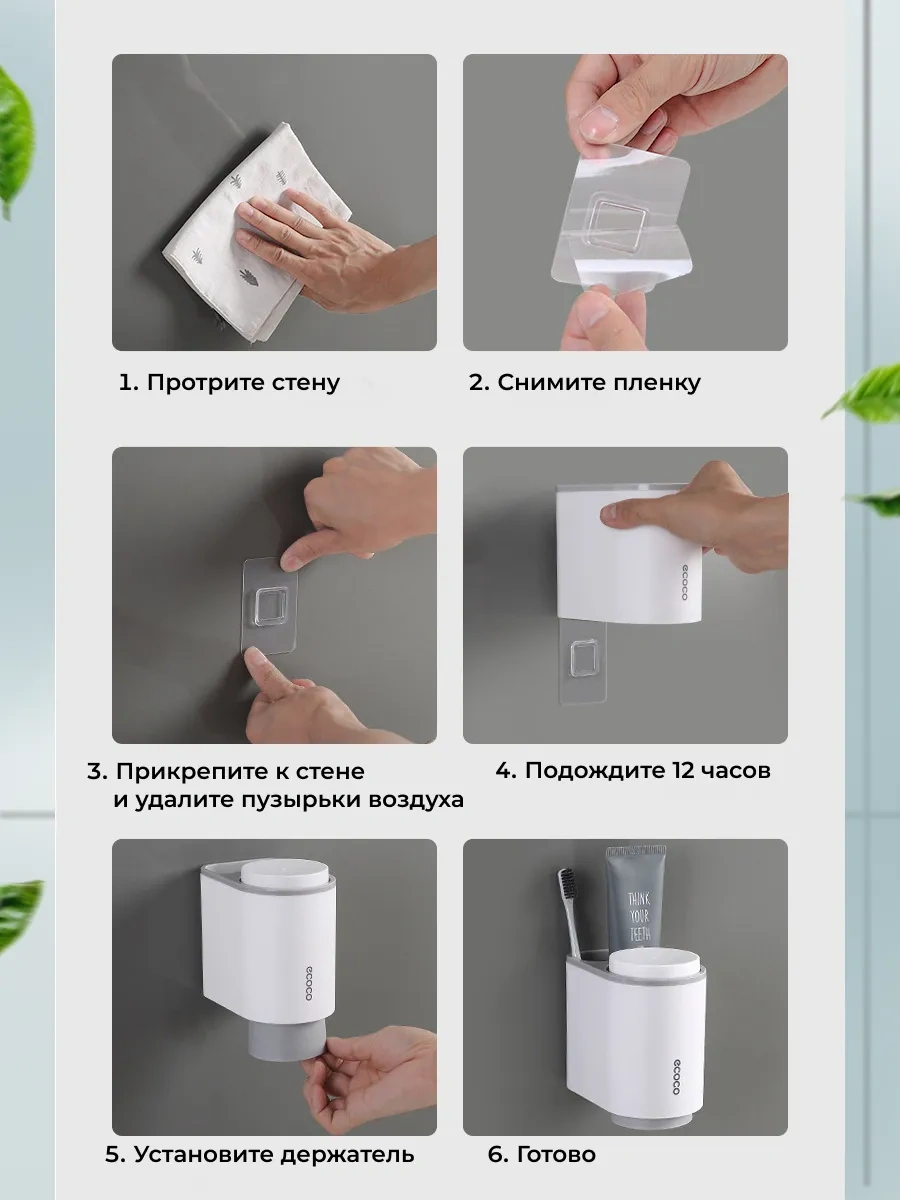 1. Протрите стену

2. Снимите пленку

ecoco

3. Прикрепите к стене и удалите пузырьки воздуха

4. Подождите 12 часов

ecoco

THINK YOUR TEETH

ecoco

5. Установите держатель

6. Готово