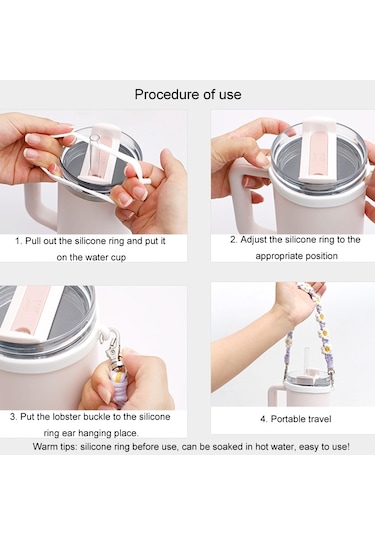 Procedure of use

1. Pull out the silicone ring and put it on the water cup

2. Adjust the silicone ring to the appropriate position

3. Put the lobster buckle to the silicone ring ear hanging place.

4. Portable travel

Warm tips: silicone ring before use, can be soaked in hot water, easy to use!