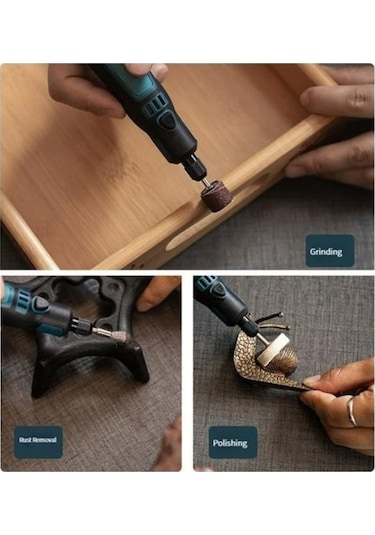 Grinding

Rust Removal

Polishing