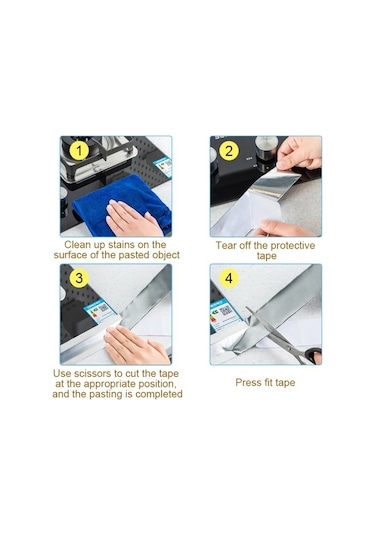 1

Clean up stains on the surface of the pasted object

2

Tear off the protective tape

3

Use scissors to cut the tape at the appropriate position, and the pasting is completed

4

Press fit tape