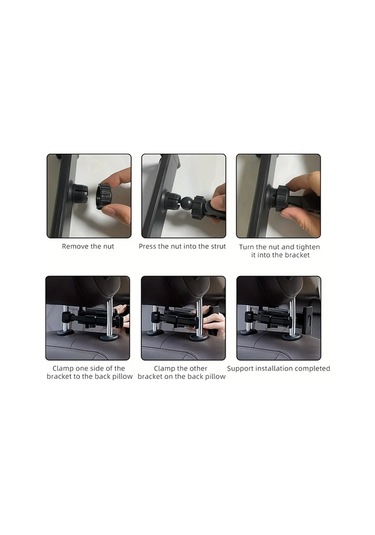 Remove the nut

Press the nut into the strut

Turn the nut and tighten it into the bracket

Clamp one side of the bracket to the back pillow

Clamp the other bracket on the back pillow

Support installation completed