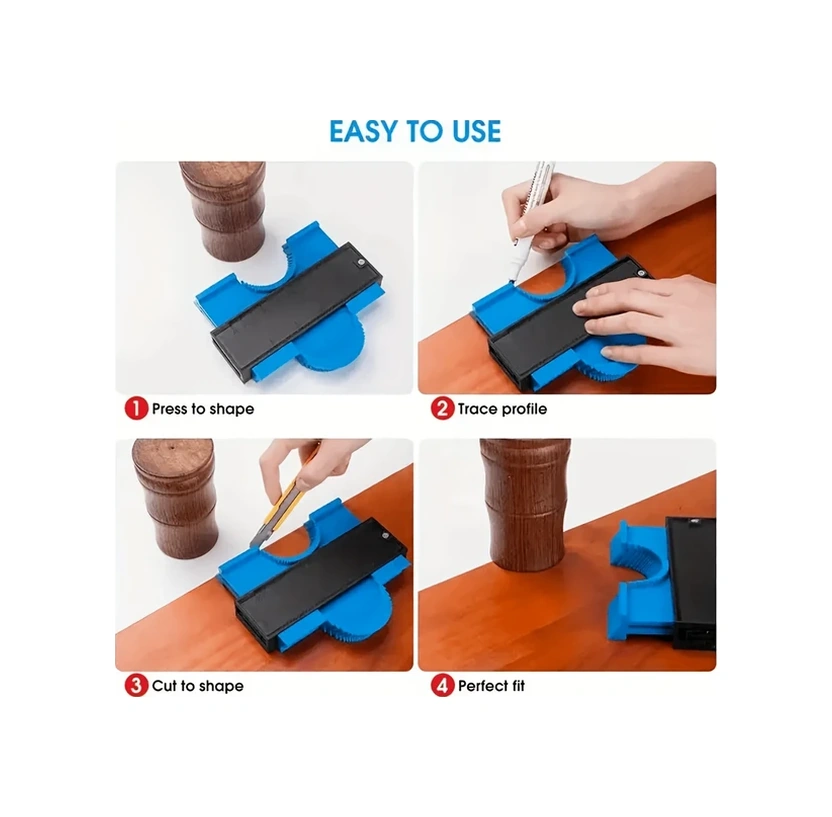 EASY TO USE

1 Press to shape

2 Trace profile

3 Cut to shape

4 Perfect fit