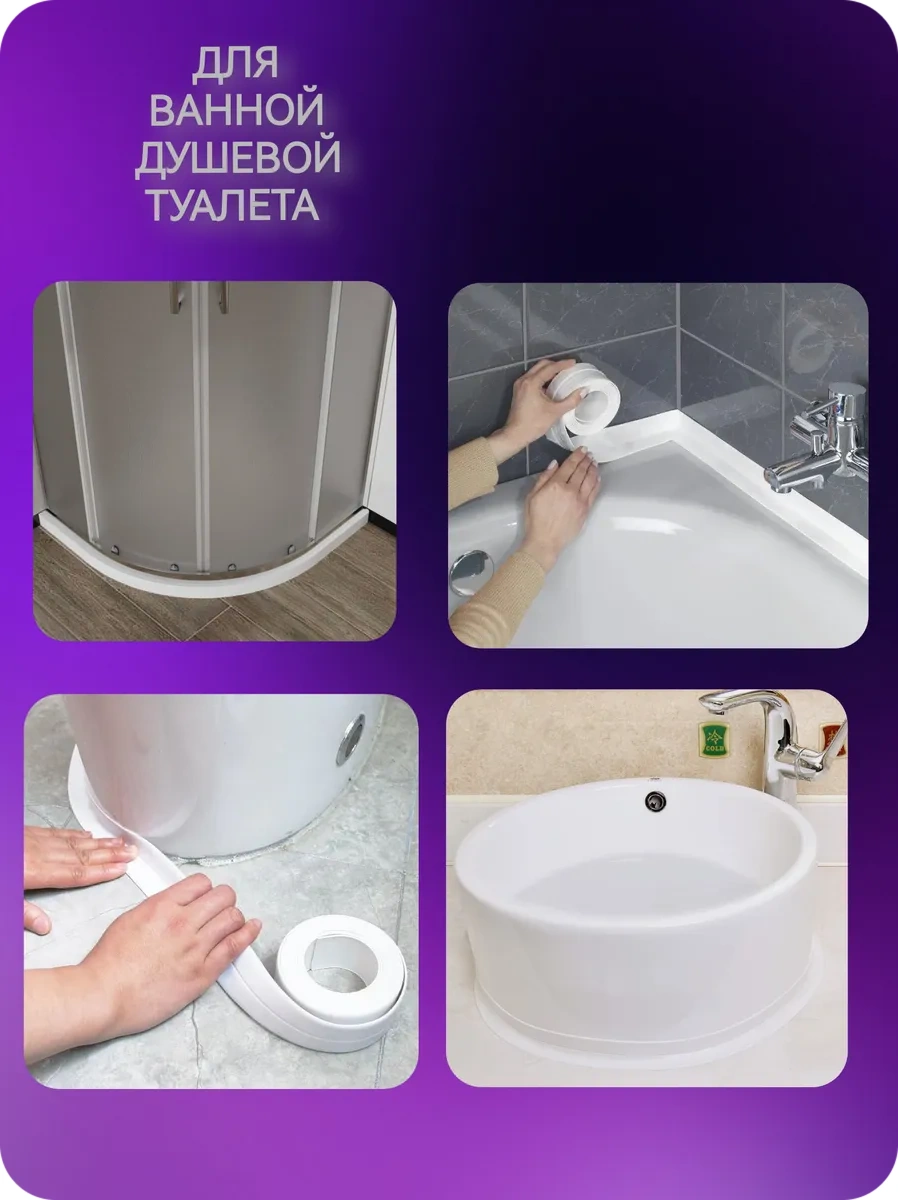 ДЛЯ
ВАННОЙ
ДУШЕВОЙ
ТУАЛЕТА

COLD