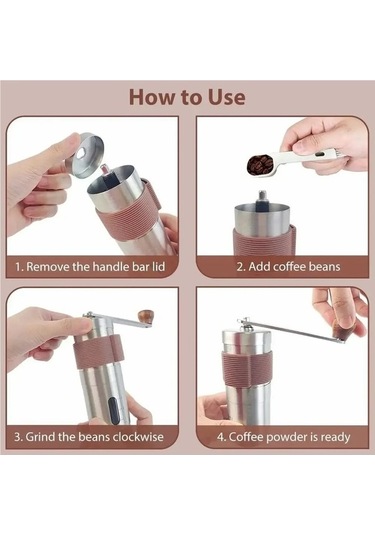 How to Use

1. Remove the handle bar lid

2. Add coffee beans

3. Grind the beans clockwise

4. Coffee powder is ready