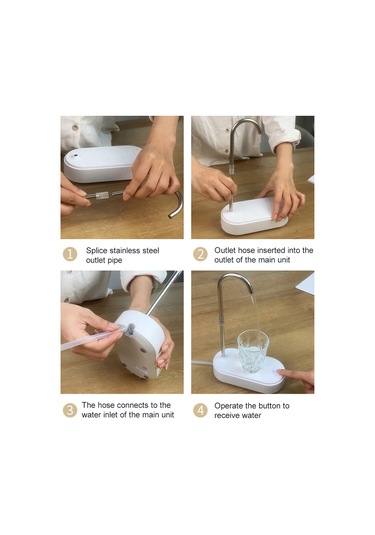 1 Splice stainless steel outlet pipe

2 Outlet hose inserted into the outlet of the main unit

3 The hose connects to the water inlet of the main unit

4 Operate the button to receive water