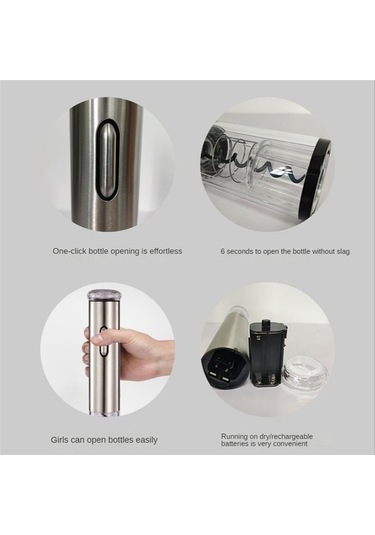 One-click bottle opening is effortless

6 seconds to open the bottle without slag

Girls can open bottles easily

Running on dry/rechargeable batteries is very convenient