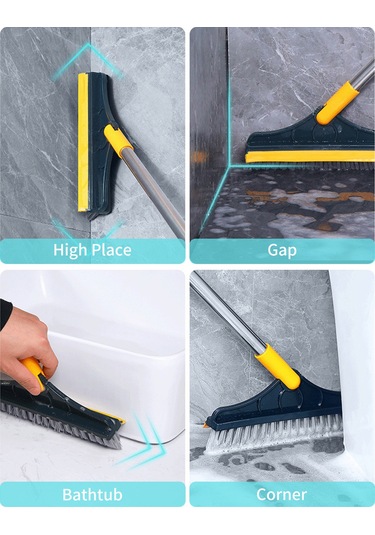 High Place

Gap

Bathtub

Corner