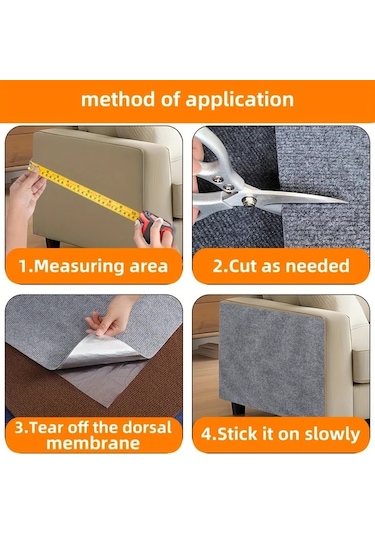 method of application

1.Measuring area

2.Cut as needed

3.Tear off the dorsal membrane

4.Stick it on slowly