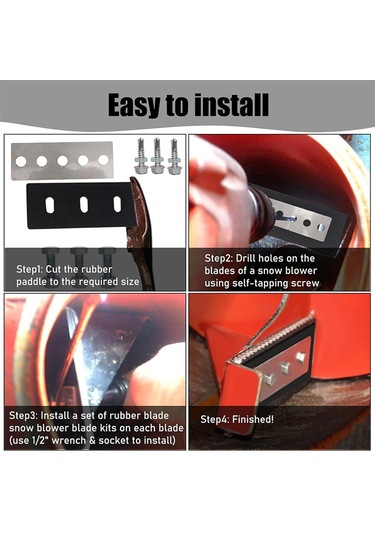 Easy to install

Step1: Cut the rubber paddle to the required size

Step2: Drill holes on the blades of a snow blower using self-tapping screw

Step3: Install a set of rubber blade snow blower blade kits on each blade (use 1/2" wrench & socket to install)

Step4: Finished!