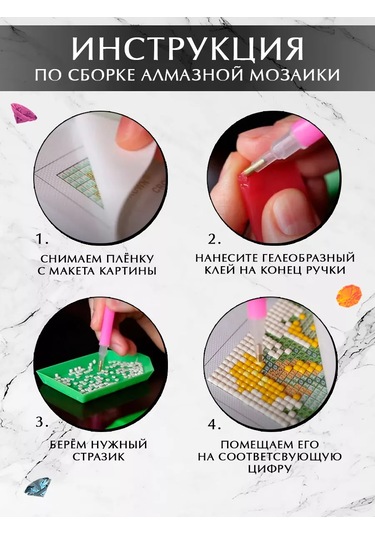 ИНСТРУКЦИЯ
ПО СБОРКЕ АЛМАЗНОЙ МОЗАИКИ

1.
СНИМАЕМ ПЛЁНКУ С МАКЕТА КАРТИНЫ

2.
НАНЕСИТЕ ГЕЛЕОБРАЗНЫЙ КЛЕЙ НА КОНЕЦ РУЧКИ

3.
БЕРЁМ НУЖНЫЙ СТРАЗИК

4.
ПОМЕЩАЕМ ЕГО НА СООТВЕТСВУЮЩУЮ ЦИФРУ