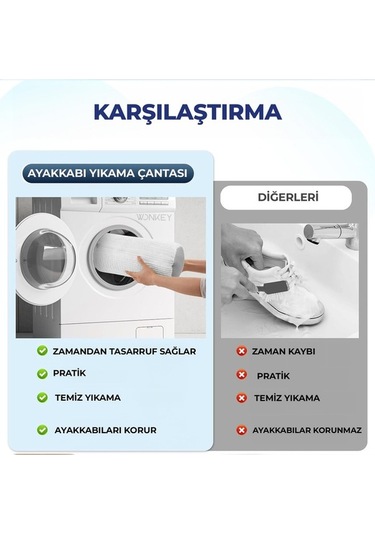 KARŞILAŞTIRMA

AYAKKABI YIKAMA ÇANTASI

WONKEY

ZAMANDAN TASARRUF SAĞLAR

PRATİK

TEMİZ YIKAMA

AYAKKABILARI KORUR

DİĞERLERİ

ZAMAN KAYBI

PRATİK

TEMİZ YIKAMA

AYAKKABILAR KORUNMAZ