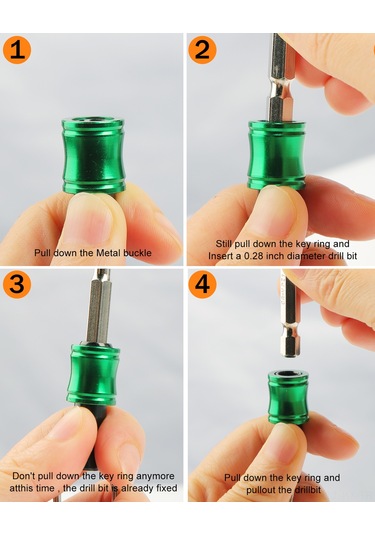 1

Pull down the Metal buckle

2

Still pull down the key ring and Insert a 0.28 inch diameter drill bit

3

Don't pull down the key ring anymore atthis time , the drill bit is already fixed

4

Pull down the key ring and pullout the drillbit