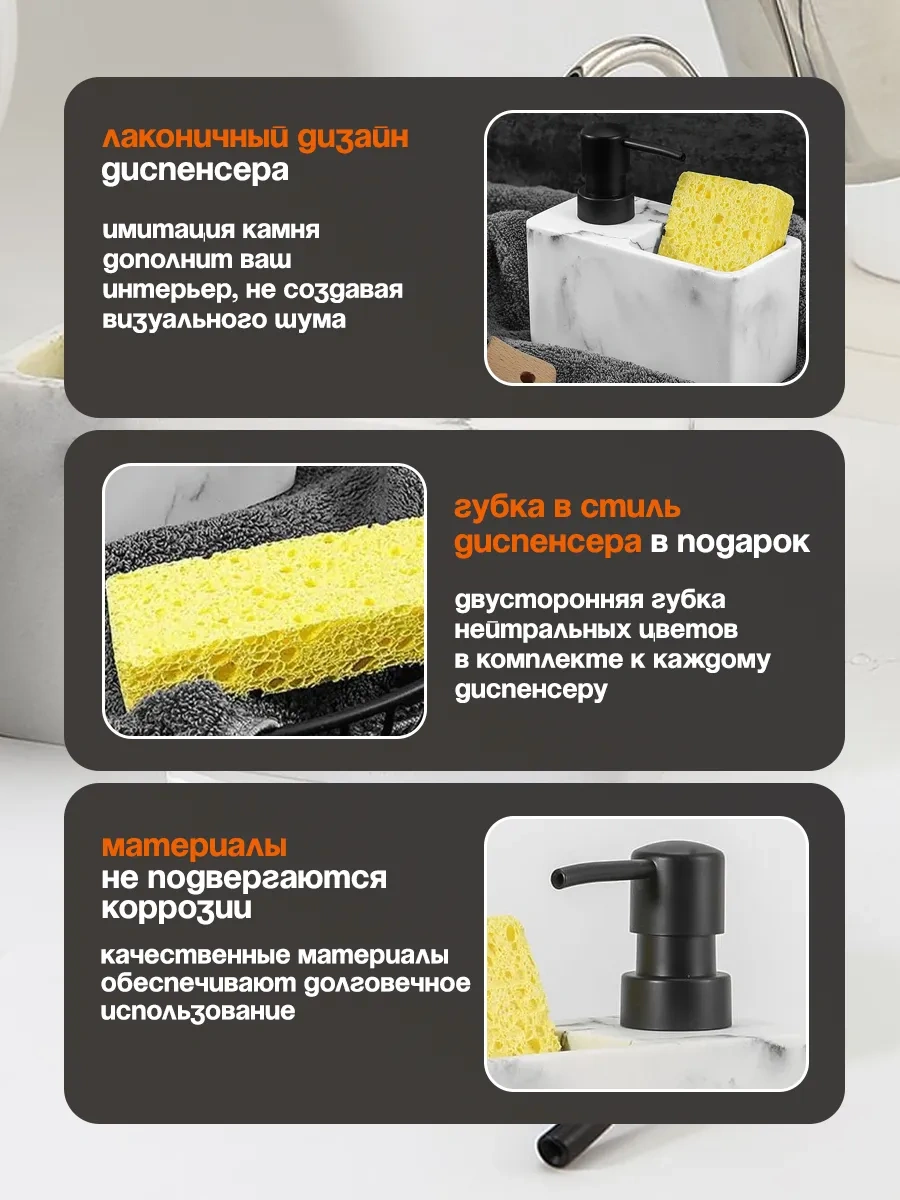 лаконичный дизайн диспенсера

имитация камня дополнит ваш интерьер, не создавая визуального шума

губка в стиль диспенсера в подарок

двусторонняя губка нейтральных цветов в комплекте к каждому диспенсеру

материалы не подвергаются коррозии

качественные материалы обеспечивают долговечное использование