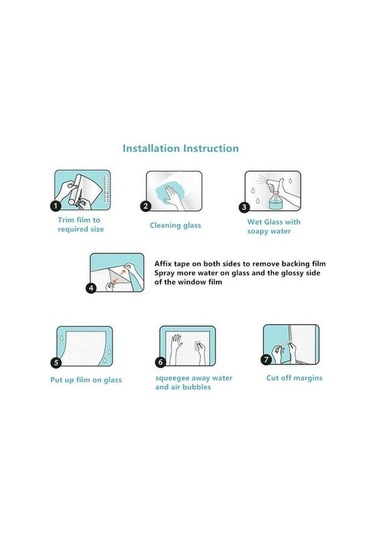 Installation Instruction

1
Trim film to required size

2
Cleaning glass

3
Wet Glass with soapy water

4
Affix tape on both sides to remove backing film
Spray more water on glass and the glossy side of the window film

5
Put up film on glass

6
squeegee away water and air bubbles

7
Cut off margins