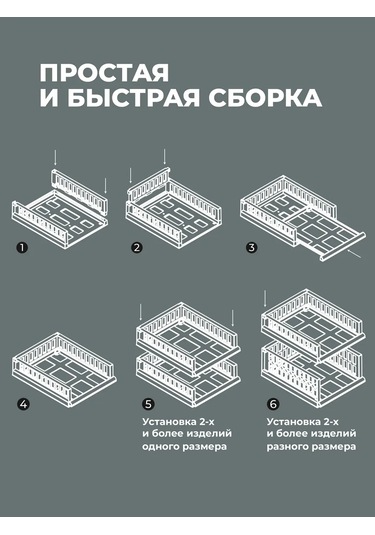 ПРОСТАЯ
И БЫСТРАЯ СБОРКА

1

2

3

4

5

Установка 2-х и более изделий одного размера

6

Установка 2-х и более изделий разного размера