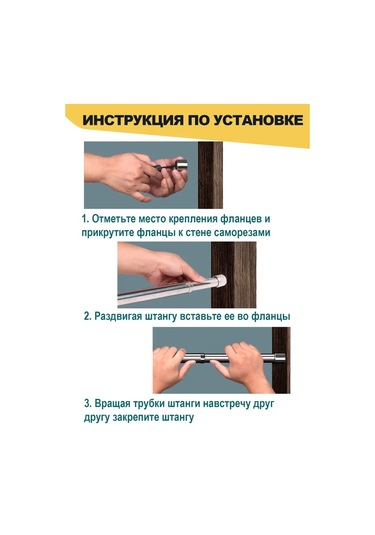 ИНСТРУКЦИЯ ПО УСТАНОВКЕ

1. Отметьте место крепления фланцев и прикрутите фланцы к стене саморезами

2. Раздвигая штангу вставьте ее во фланцы

3. Вращая трубки штанги навстречу друг другу закрепите штангу