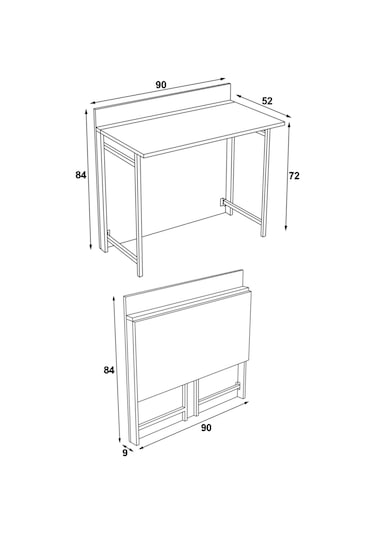 90
52
84
72
84
90
9