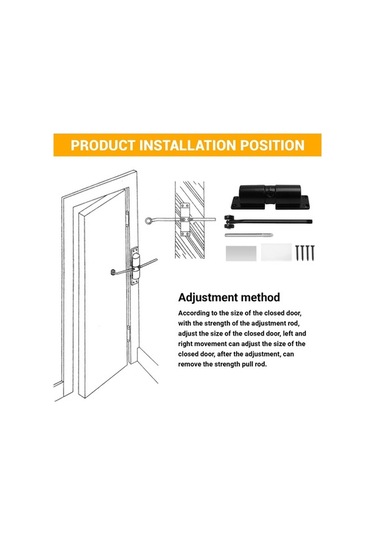 PRODUCT INSTALLATION POSITION

Adjustment method

According to the size of the closed door, with the strength of the adjustment rod, adjust the size of the closed door, left and right movement can adjust the size of the closed door, after the adjustment, can remove the strength pull rod.