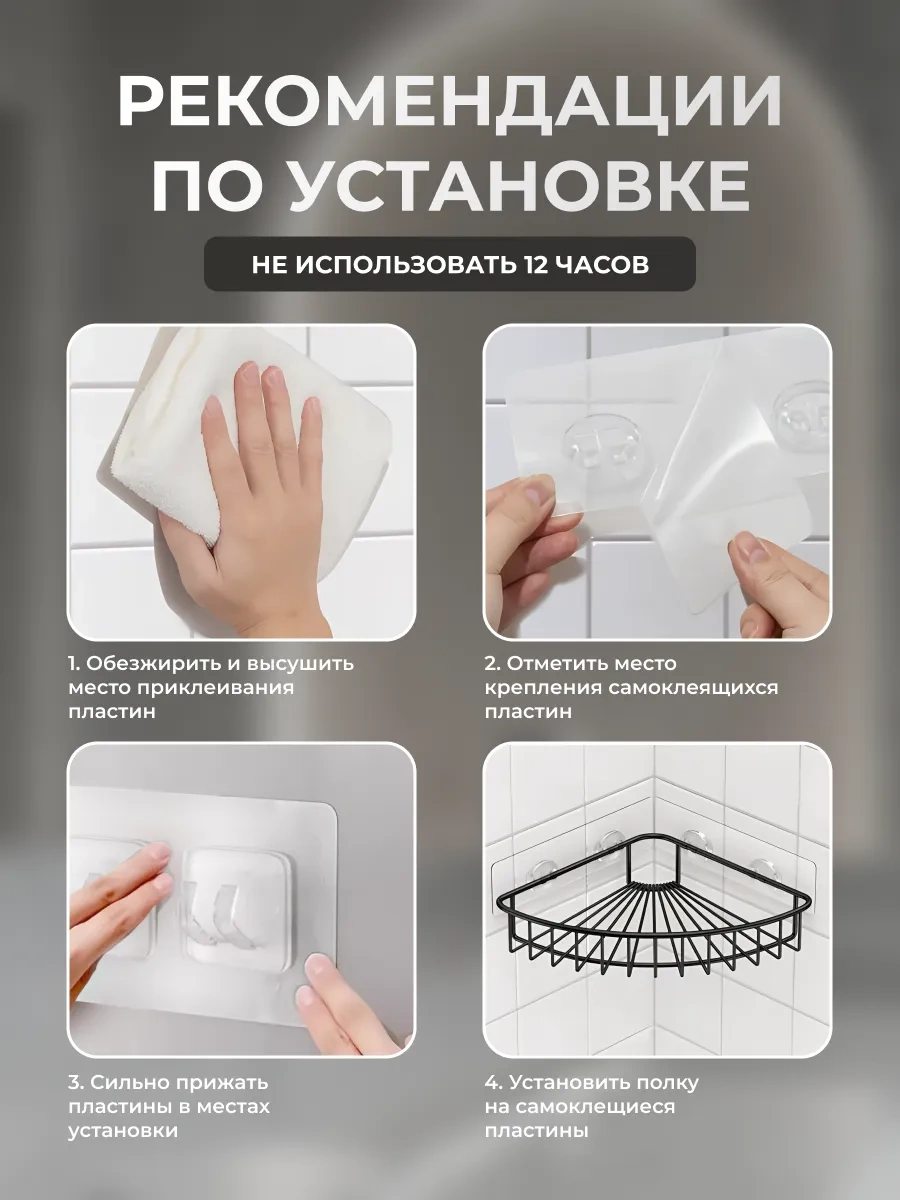 РЕКОМЕНДАЦИИ ПО УСТАНОВКЕ

НЕ ИСПОЛЬЗОВАТЬ 12 ЧАСОВ

1. Обезжирить и высушить место приклеивания пластин

2. Отметить место крепления самоклеящихся пластин

3. Сильно прижать пластины в местах установки

4. Установить полку на самоклещиеся пластины