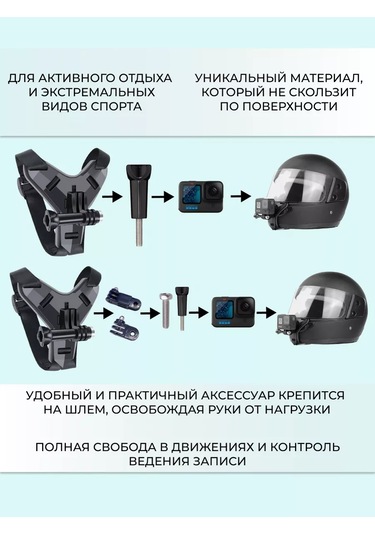 ДЛЯ АКТИВНОГО ОТДЫХА И ЭКСТРЕМАЛЬНЫХ ВИДОВ СПОРТА

УНИКАЛЬНЫЙ МАТЕРИАЛ, КОТОРЫЙ НЕ СКОЛЬЗИТ ПО ПОВЕРХНОСТИ

УДОБНЫЙ И ПРАКТИЧНЫЙ АКСЕССУАР КРЕПИТСЯ НА ШЛЕМ, ОСВОБОЖДАЯ РУКИ ОТ НАГРУЗКИ

ПОЛНАЯ СВОБОДА В ДВИЖЕНИЯХ И КОНТРОЛЬ ВЕДЕНИЯ ЗАПИСИ